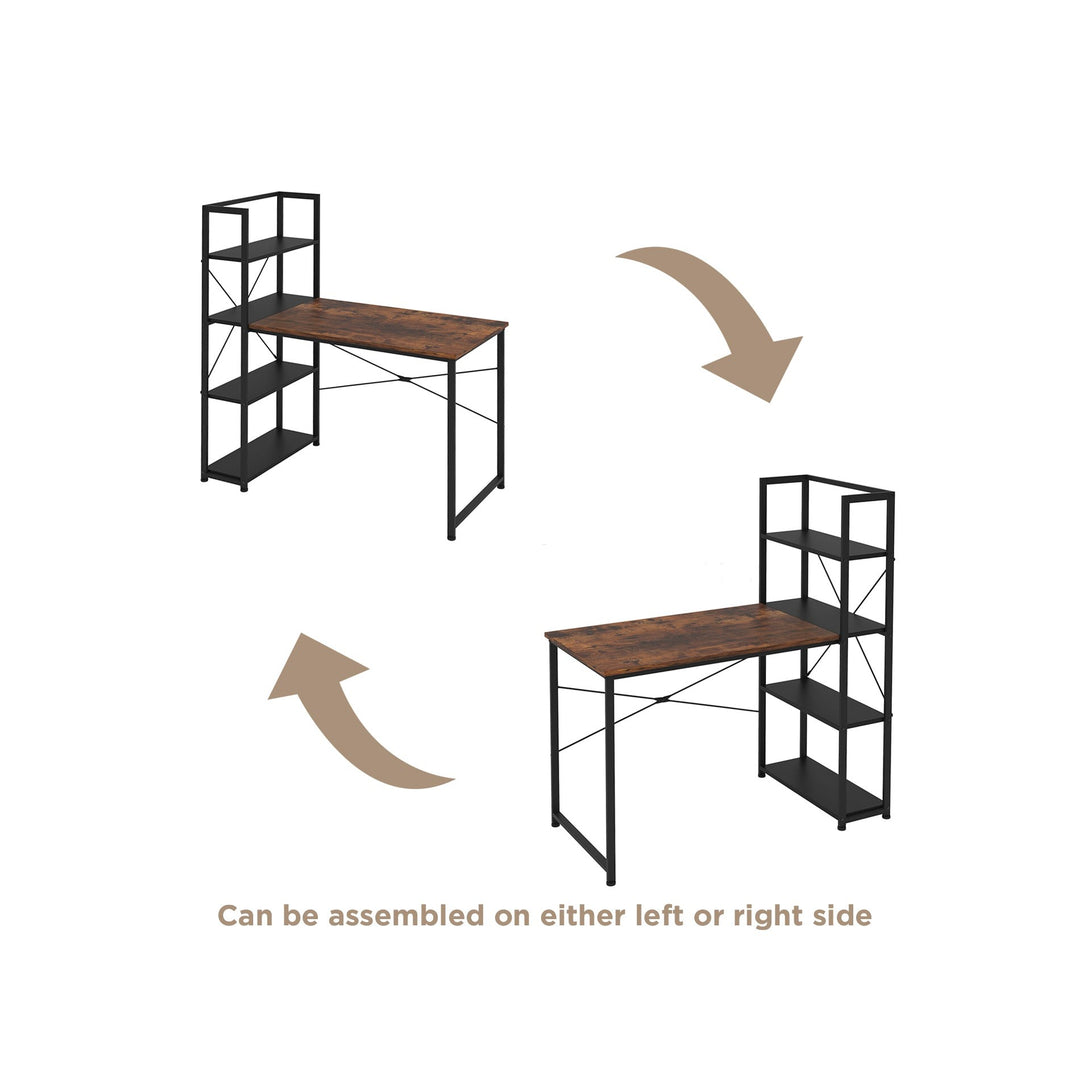 Can be assembled on either left or right side